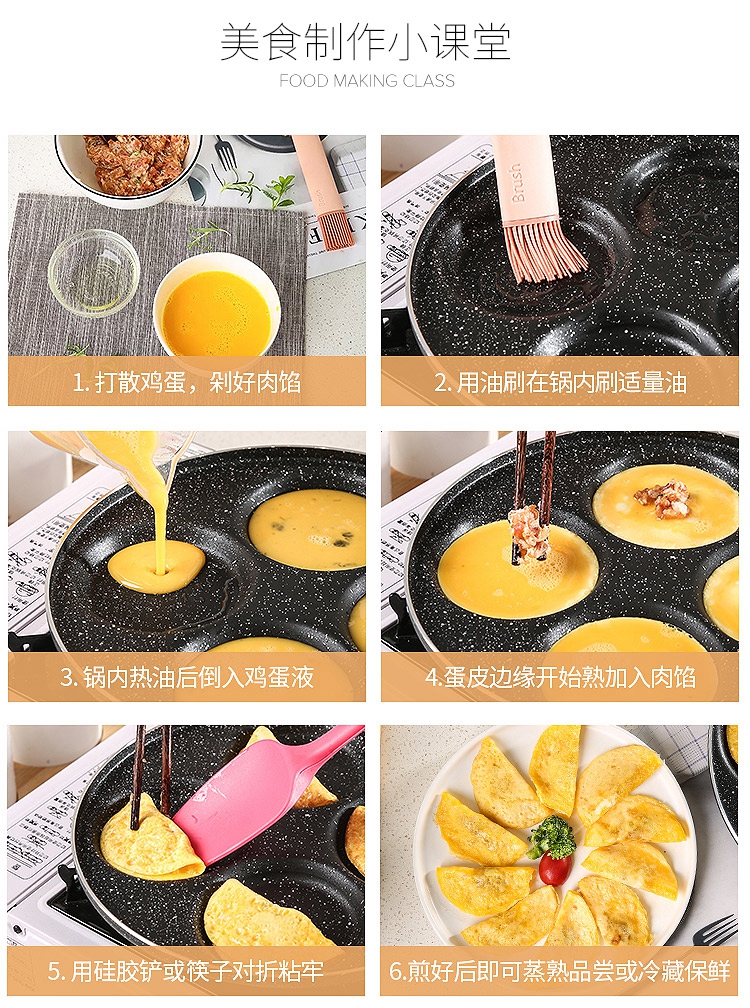 美食制作小课堂
FOOD MAKING CLASS

Brush

1. 打散鸡蛋，剁好肉馅

2. 用油刷在锅内刷适量油

3. 锅内热油后倒入鸡蛋液

4.蛋皮边缘开始熟加入肉馅

5. 用硅胶铲或筷子对折粘牢

6.煎好后即可蒸熟品尝或冷藏保鲜