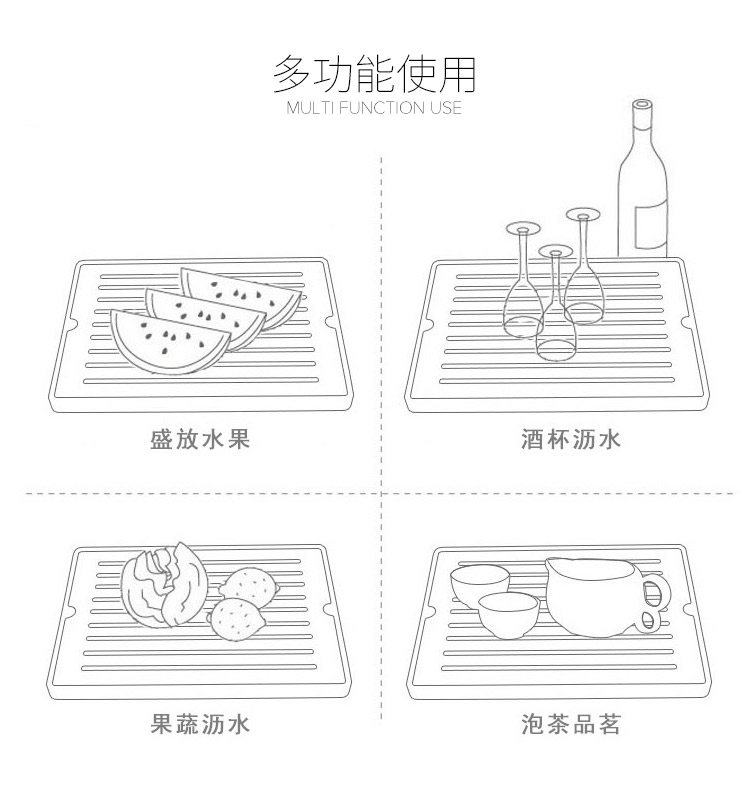 多功能使用
MULTI FUNCTION USE

盛放水果

酒杯沥水

果蔬沥水

泡茶品茗