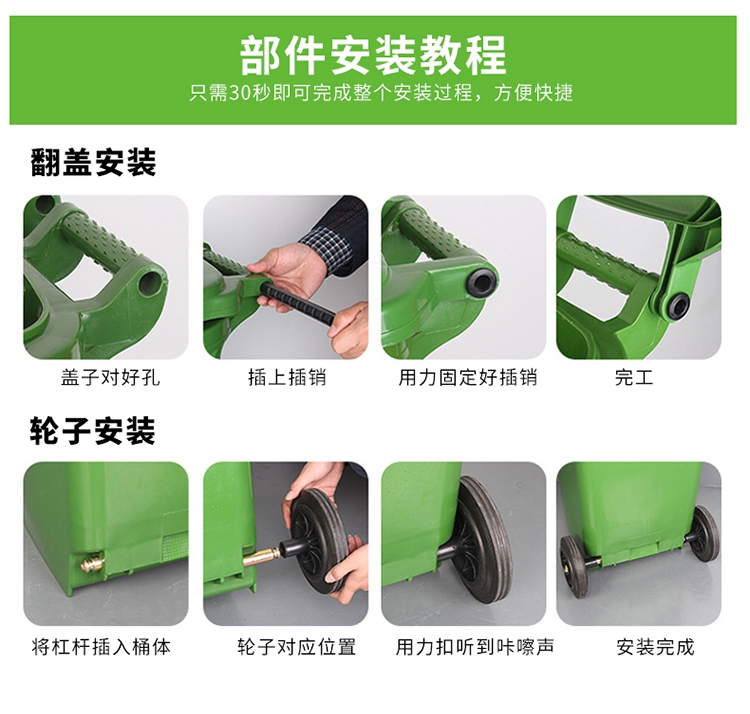 部件安装教程
只需30秒即可完成整个安装过程，方便快捷

翻盖安装

盖子对好孔

插上插销

用力固定好插销

完工

轮子安装

将杠杆插入桶体

轮子对应位置

用力扣听到咔嚓声

安装完成