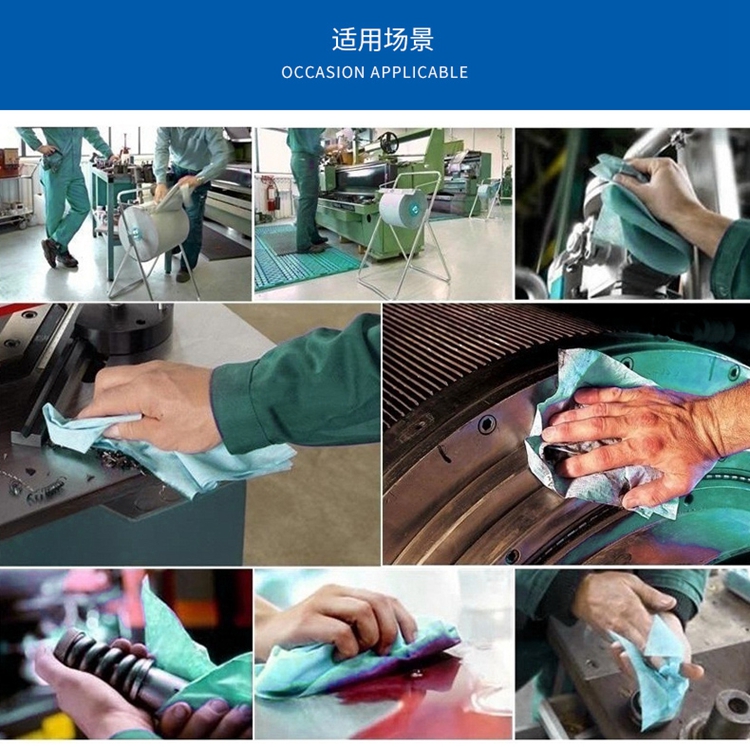 适用场景
OCCASION APPLICABLE