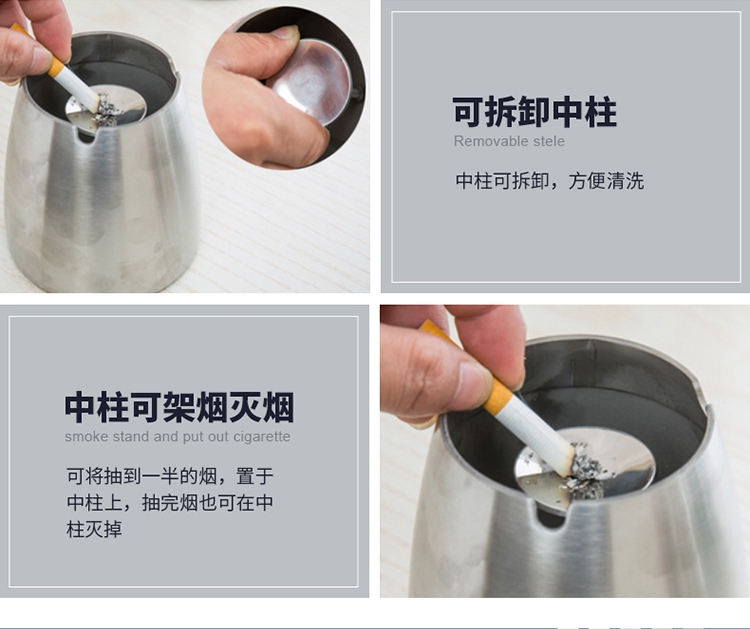 可拆卸中柱
Removable stele
中柱可拆卸，方便清洗

中柱可架烟灭烟
smoke stand and put out cigarette
可将抽到一半的烟，置于中柱上，抽完烟也可在中柱灭掉