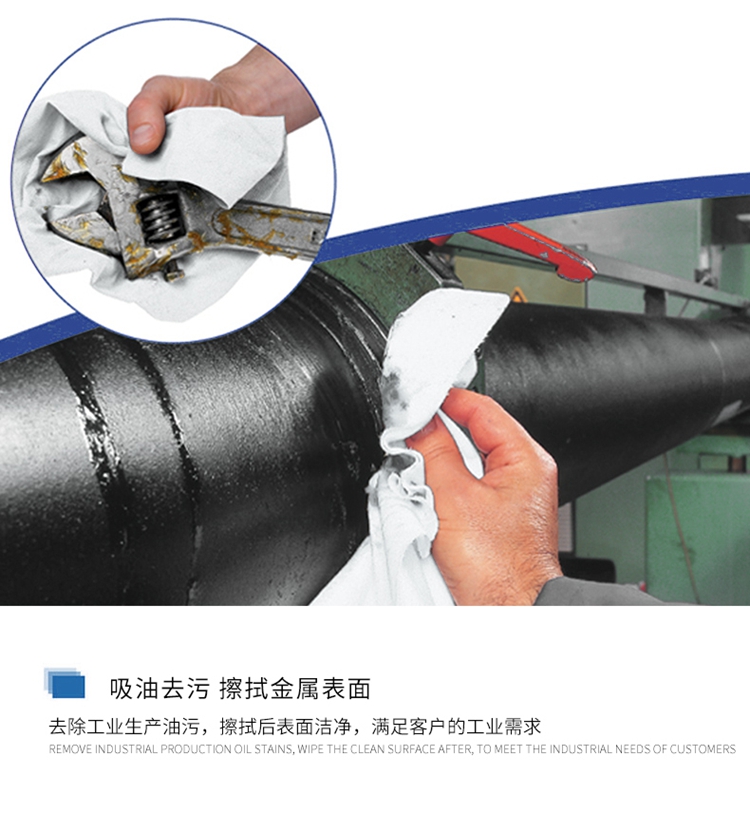 吸油去污 擦拭金属表面

去除工业生产油污，擦拭后表面洁净，满足客户的工业需求

REMOVE INDUSTRIAL PRODUCTION OIL STAINS, WIPE THE CLEAN SURFACE AFTER, TO MEET THE INDUSTRIAL NEEDS OF CUSTOMERS