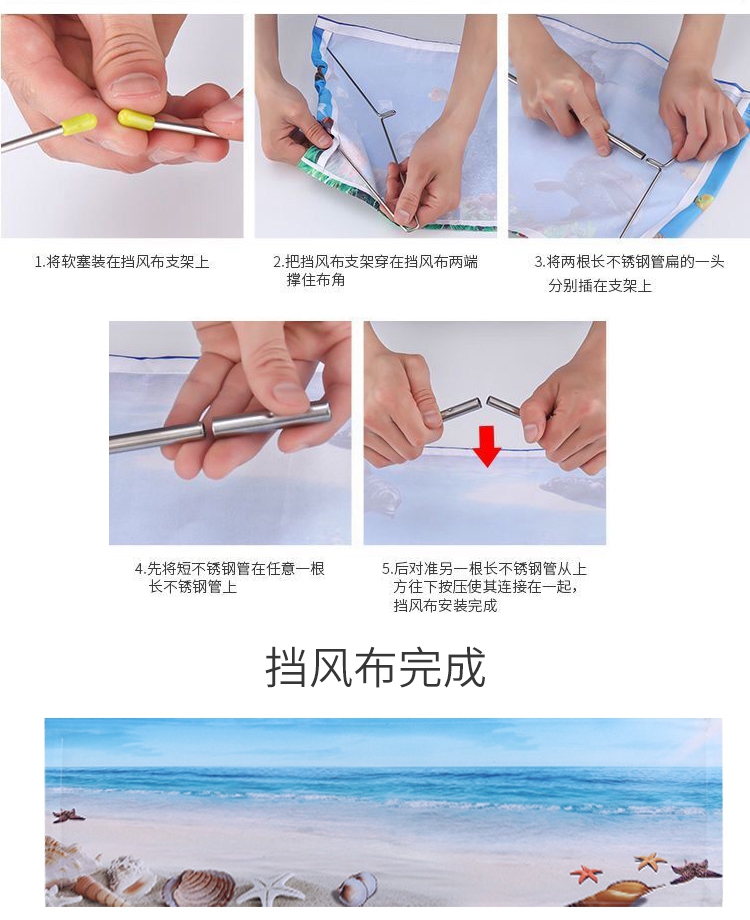 1.将软塞装在挡风布支架上

2.把挡风布支架穿在挡风布两端撑住布角

3.将两根长不锈钢管扁的一头分别插在支架上

4.先将短不锈钢管在任意一根长不锈钢管上

5.后对准另一根长不锈钢管从上方往下按压使其连接在一起，挡风布安装完成

挡风布完成