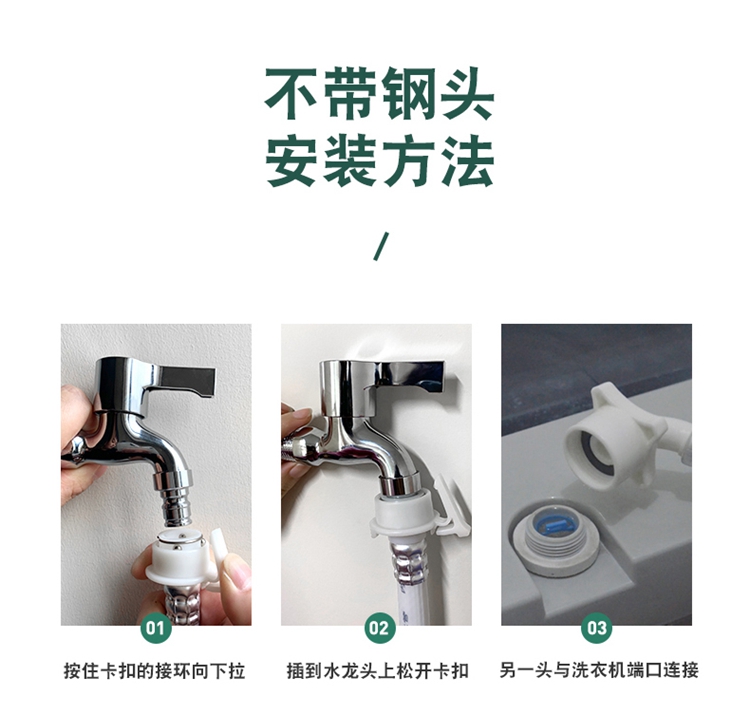 不带钢头
安装方法

/

01
按住卡扣的接环向下拉

02
插到水龙头上松开卡扣

03
另一头与洗衣机端口连接