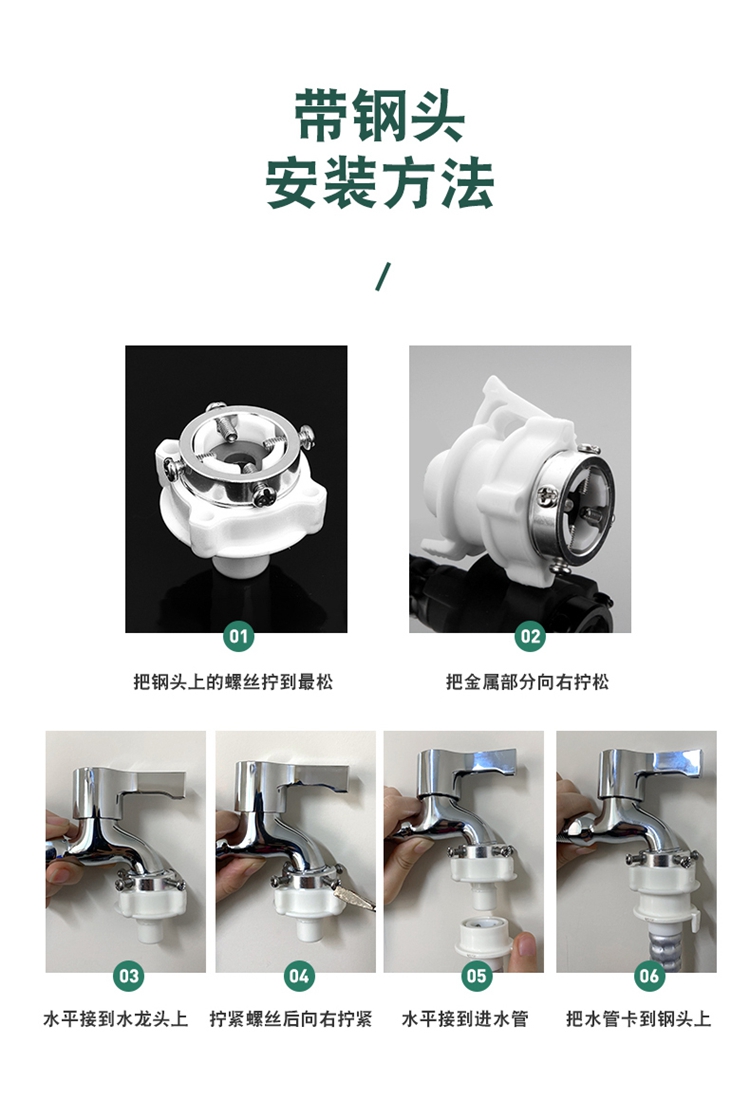 带钢头
安装方法

/

01
把钢头上的螺丝拧到最松

02
把金属部分向右拧松

03
水平接到水龙头上

04
拧紧螺丝后向右拧紧

05
水平接到进水管

06
把水管卡到钢头上