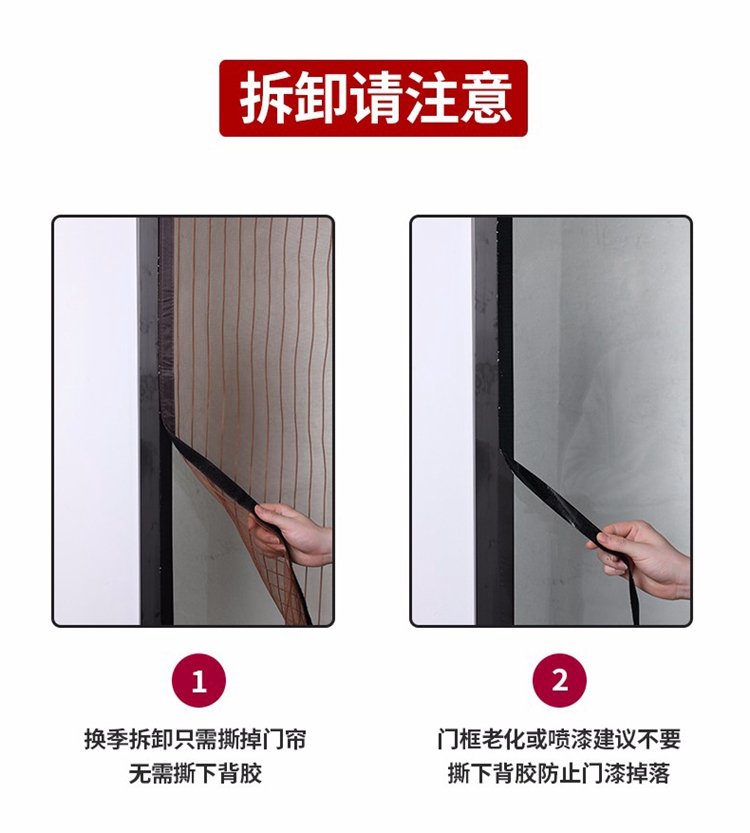 拆卸请注意

1

换季拆卸只需撕掉门帘
无需撕下背胶

2

门框老化或喷漆建议不要
撕下背胶防止门漆掉落