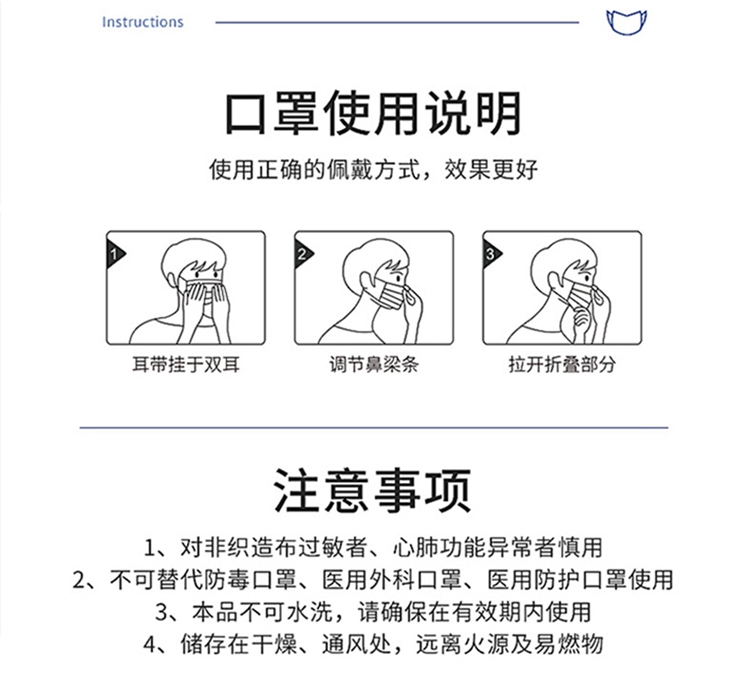 Instructions

口罩使用说明

使用正确的佩戴方式，效果更好

1

耳带挂于双耳

2

调节鼻梁条

3

拉开折叠部分

注意事项

1、对非织造布过敏者、心肺功能异常者慎用
2、不可替代防毒口罩、医用外科口罩、医用防护口罩使用
3、本品不可水洗，请确保在有效期内使用
4、储存在干燥、通风处，远离火源及易燃物