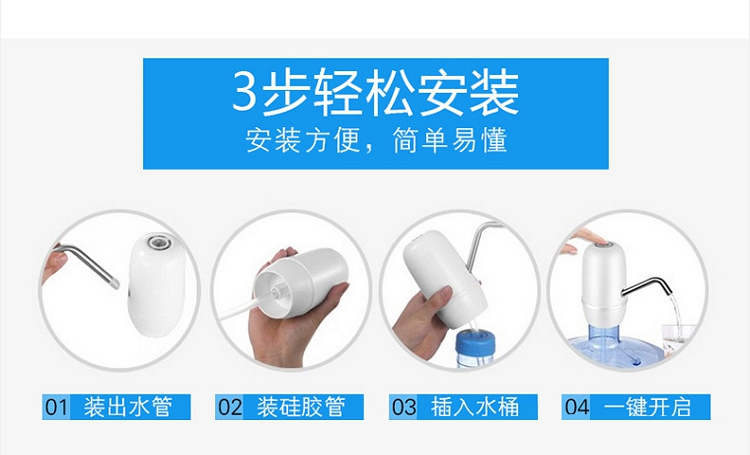 3步轻松安装
安装方便，简单易懂

01 装出水管

02 装硅胶管

03 插入水桶

04 一键开启