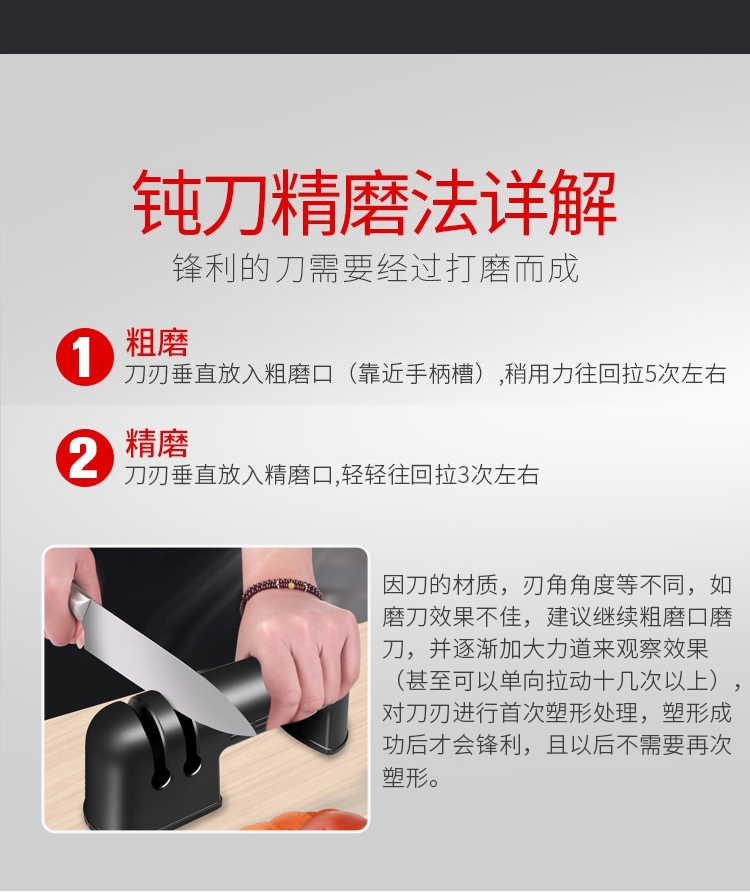 钝刀精磨法详解

锋利的刀需要经过打磨而成

1 粗磨
刀刃垂直放入粗磨口（靠近手柄槽）,稍用力往回拉5次左右

2 精磨
刀刃垂直放入精磨口,轻轻往回拉3次左右

因刀的材质，刃角角度等不同，如磨刀效果不佳，建议继续粗磨口磨刀，并逐渐加大力道来观察效果（甚至可以单向拉动十几次以上），对刀刃进行首次塑形处理，塑形成功后才会锋利，且以后不需要再次塑形。