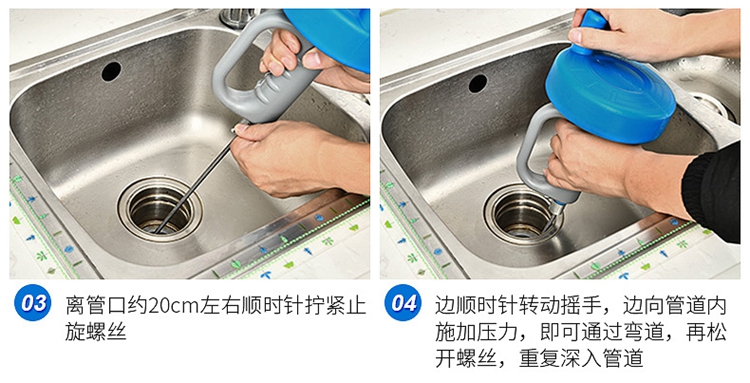 03 离管口约20cm左右顺时针拧紧止旋螺丝

04 边顺时针转动摇手，边向管道内施加压力，即可通过弯道，再松开螺丝，重复深入管道