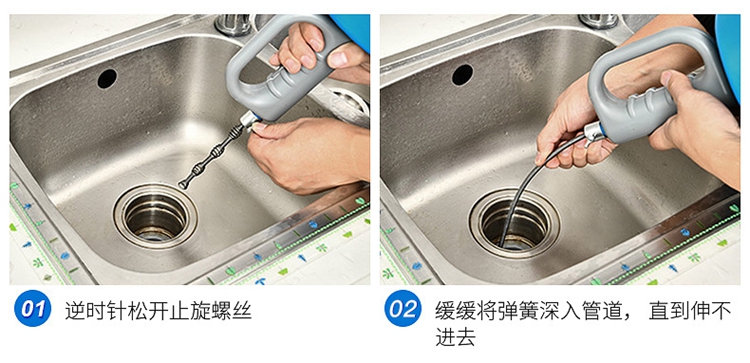 01 逆时针松开止旋螺丝

02 缓缓将弹簧深入管道， 直到伸不进去