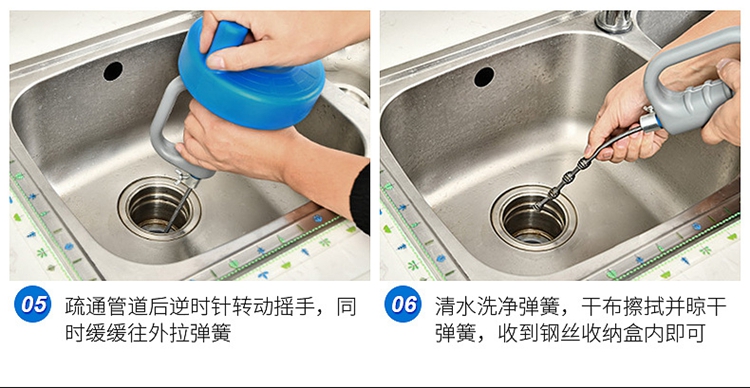 05 疏通管道后逆时针转动摇手，同时缓缓往外拉弹簧

06 清水洗净弹簧，干布擦拭并晾干弹簧，收到钢丝收纳盒内即可