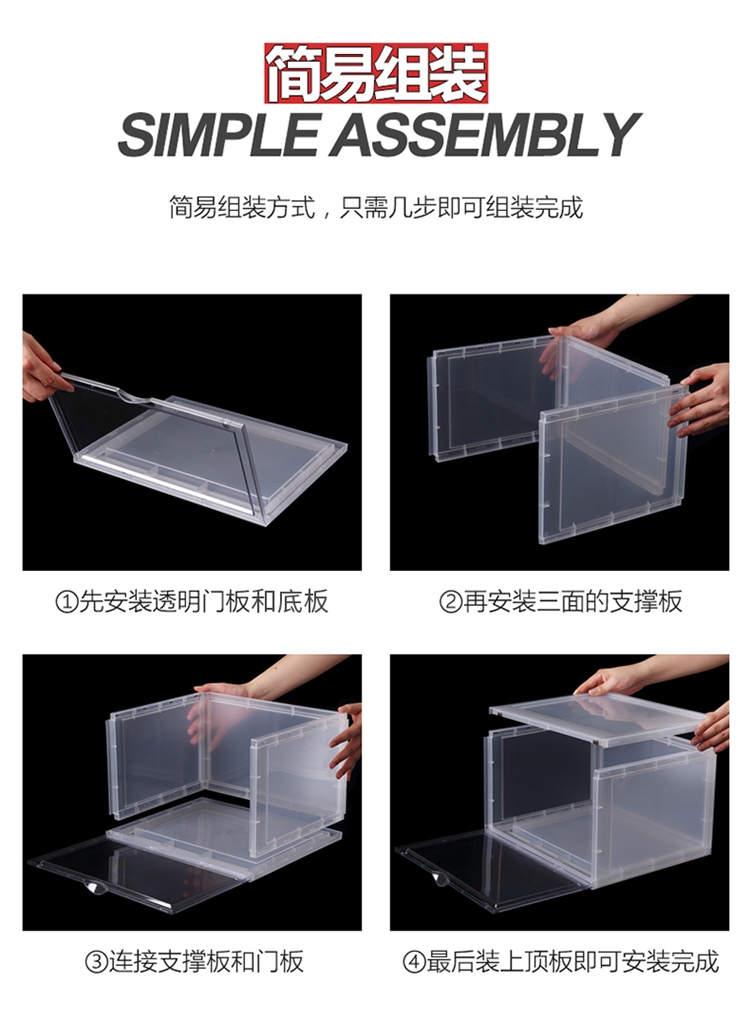 简易组装

SIMPLE ASSEMBLY

简易组装方式，只需几步即可组装完成

①先安装透明门板和底板

②再安装三面的支撑板

③连接支撑板和门板

④最后装上顶板即可安装完成