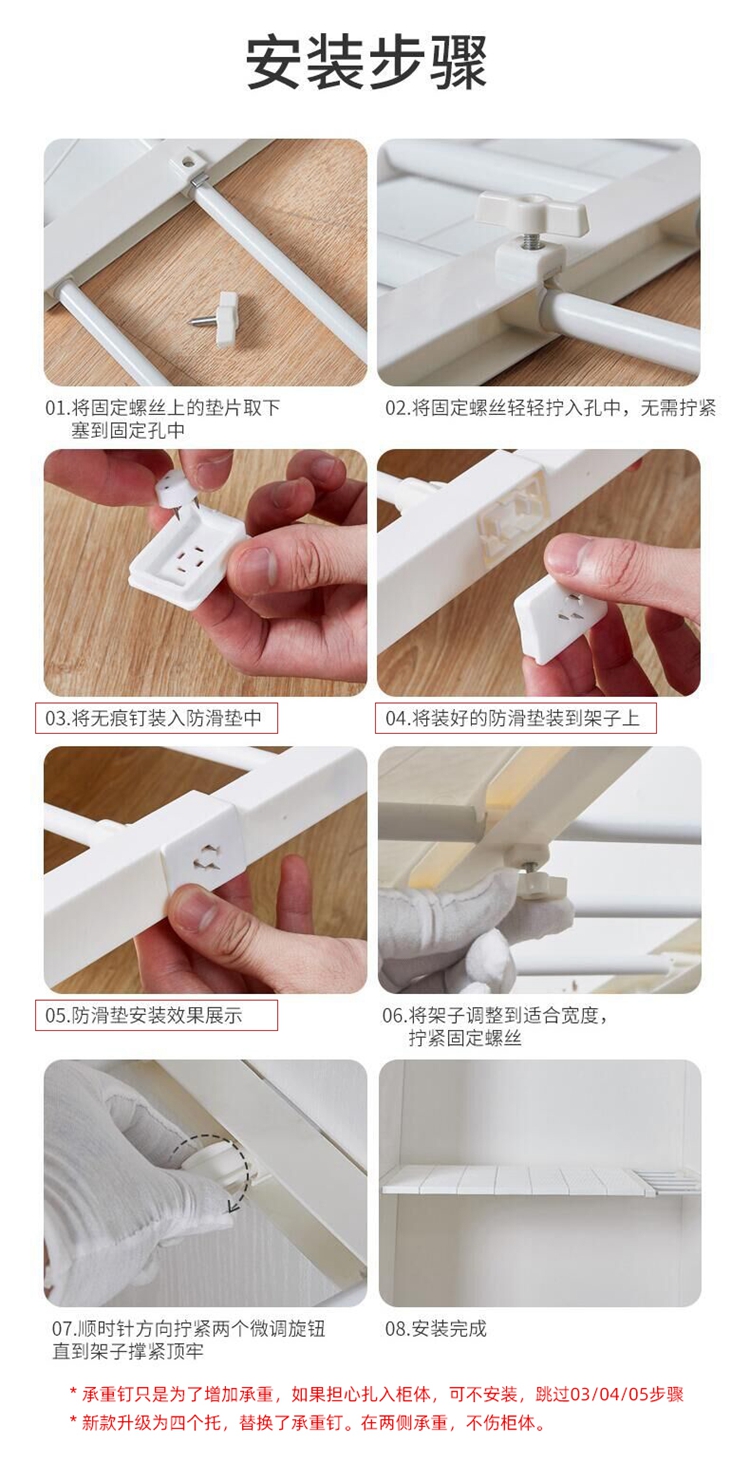 安装步骤

01.将固定螺丝上的垫片取下塞到固定孔中

02.将固定螺丝轻轻拧入孔中，无需拧紧

03.将无痕钉装入防滑垫中

04.将装好的防滑垫装到架子上

05.防滑垫安装效果展示

06.将架子调整到适合宽度，拧紧固定螺丝

07.顺时针方向拧紧两个微调旋钮直到架子撑紧顶牢

08.安装完成

* 承重钉只是为了增加承重，如果担心扎入柜体，可不安装，跳过03/04/05步骤
* 新款升级为四个托，替换了承重钉。在两侧承重，不伤柜体。