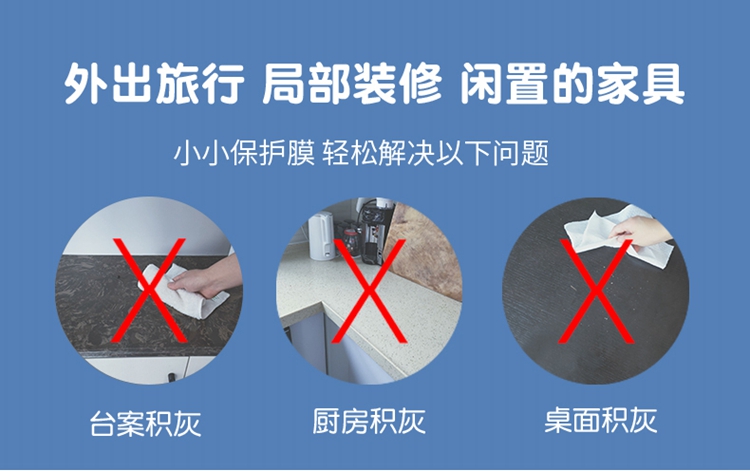 外出旅行 局部装修 闲置的家具

小小保护膜 轻松解决以下问题

台案积灰

厨房积灰

桌面积灰