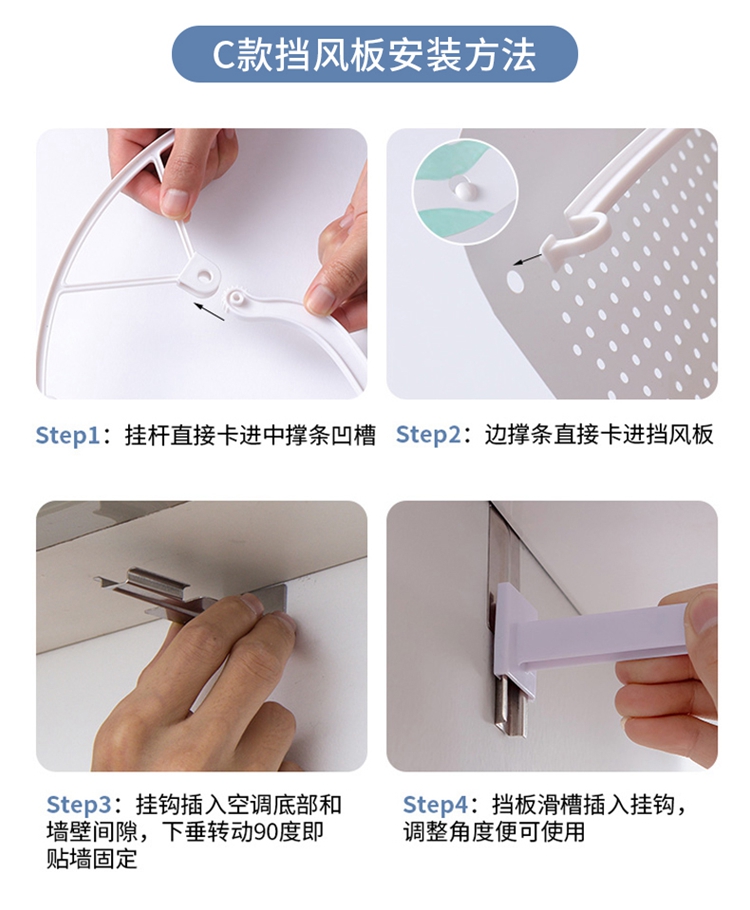 C款挡风板安装方法

Step1：挂杆直接卡进中撑条凹槽

Step2：边撑条直接卡进挡风板

Step3：挂钩插入空调底部和墙壁间隙，下垂转动90度即贴墙固定

Step4：挡板滑槽插入挂钩，调整角度便可使用