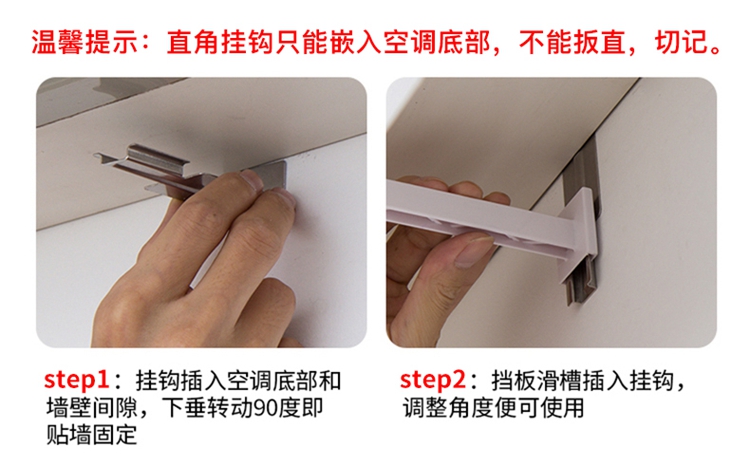 温馨提示：直角挂钩只能嵌入空调底部，不能扳直，切记。

step1：挂钩插入空调底部和墙壁间隙，下垂转动90度即贴墙固定

step2：挡板滑槽插入挂钩，调整角度便可使用