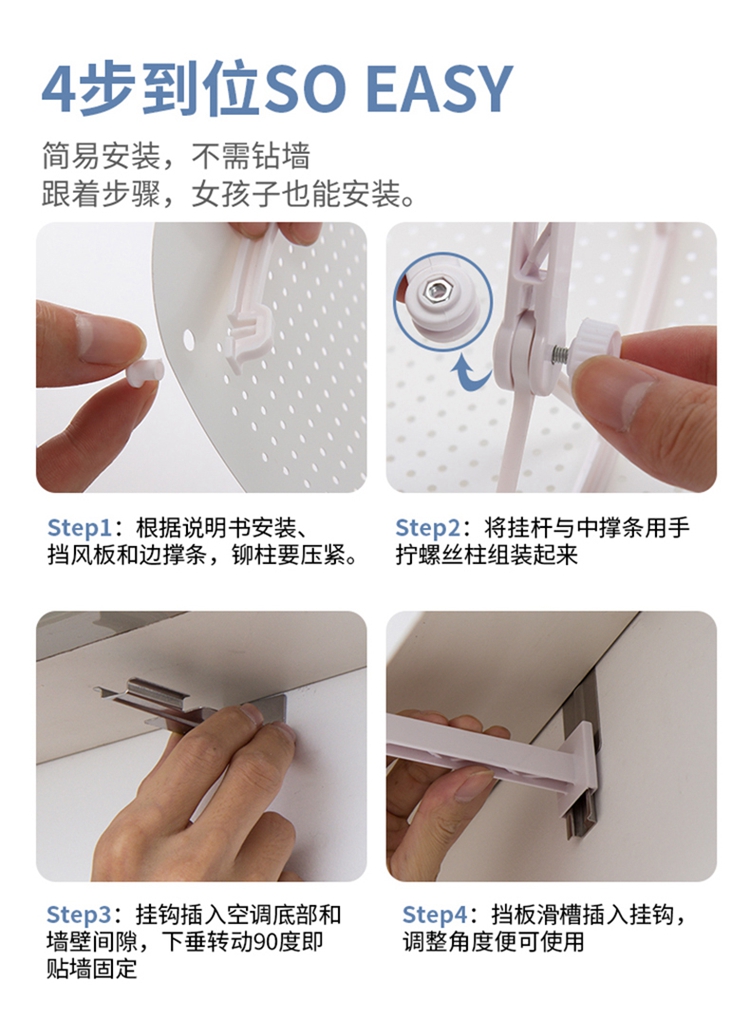 4步到位SO EASY

简易安装，不需钻墙
跟着步骤，女孩子也能安装。

Step1：根据说明书安装、挡风板和边撑条，铆柱要压紧。

Step2：将挂杆与中撑条用手拧螺丝柱组装起来

Step3：挂钩插入空调底部和墙壁间隙，下垂转动90度即贴墙固定

Step4：挡板滑槽插入挂钩，调整角度便可使用