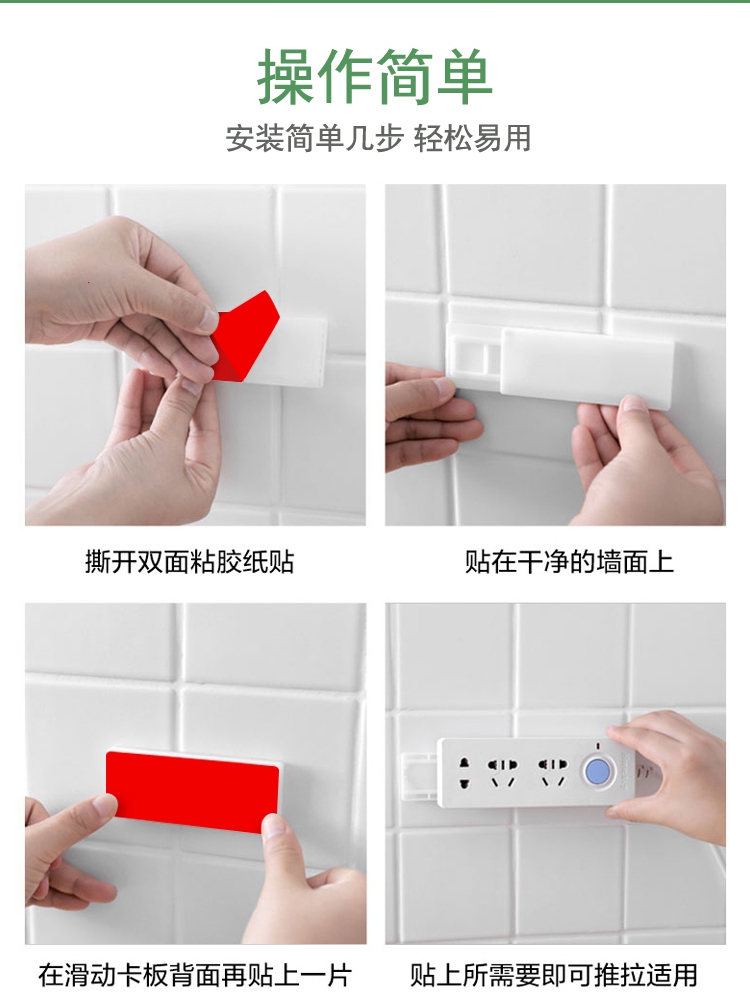 操作简单

安装简单几步 轻松易用

撕开双面粘胶纸贴

贴在干净的墙面上

在滑动卡板背面再贴上一片

贴上所需要即可推拉适用