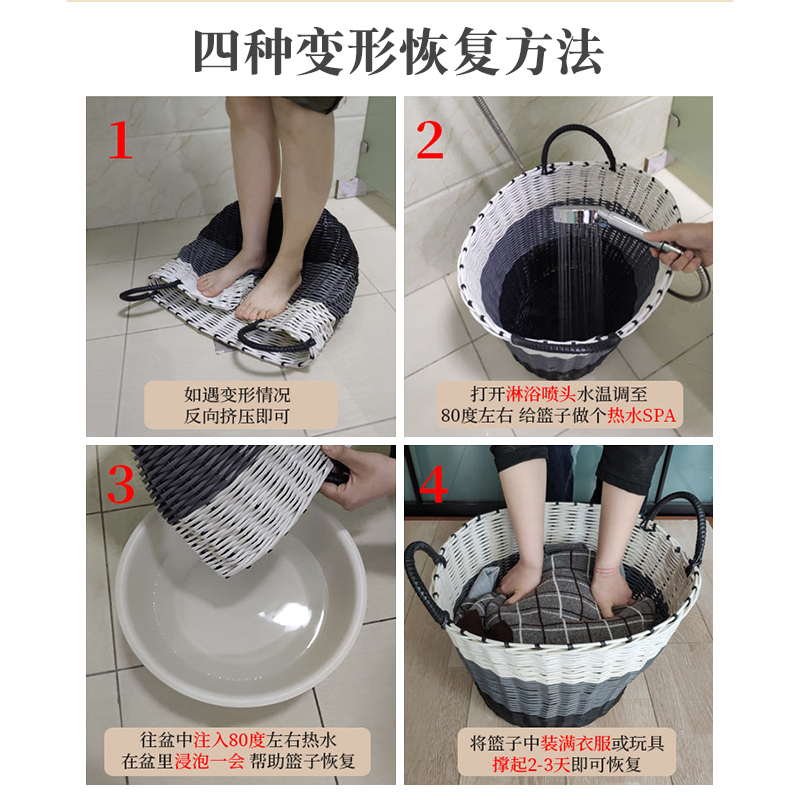 四种变形恢复方法

1

如遇变形情况
反向挤压即可

2

打开淋浴喷头水温调至
80度左右 给篮子做个热水SPA

3

往盆中注入80度左右热水
在盆里浸泡一会 帮助篮子恢复

4

将篮子中装满衣服或玩具
撑起2-3天即可恢复