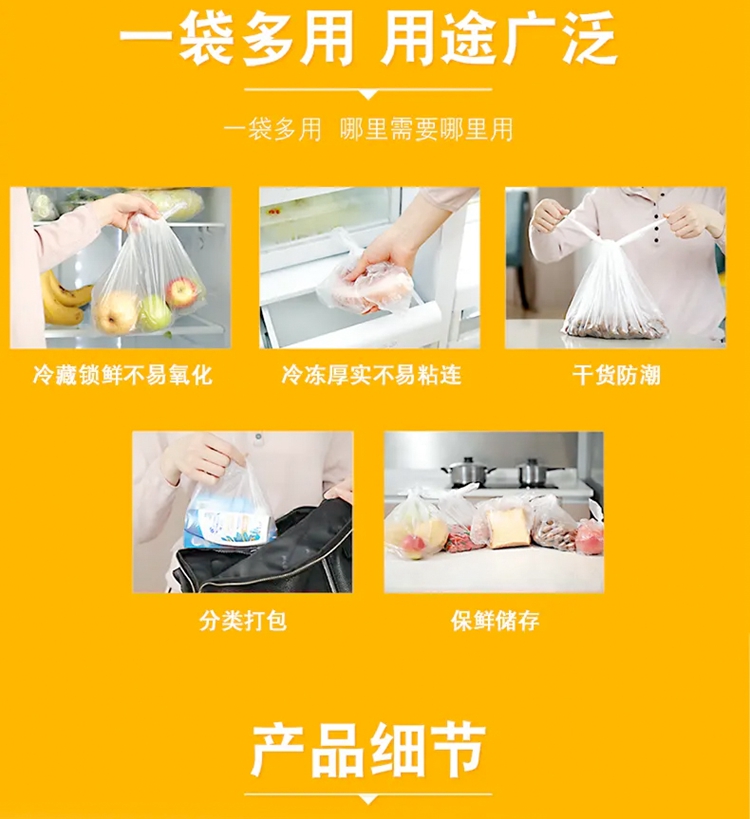 一袋多用 用途广泛

一袋多用 哪里需要哪里用

冷藏锁鲜不易氧化

冷冻厚实不易粘连

干货防潮

分类打包

保鲜储存

产品细节