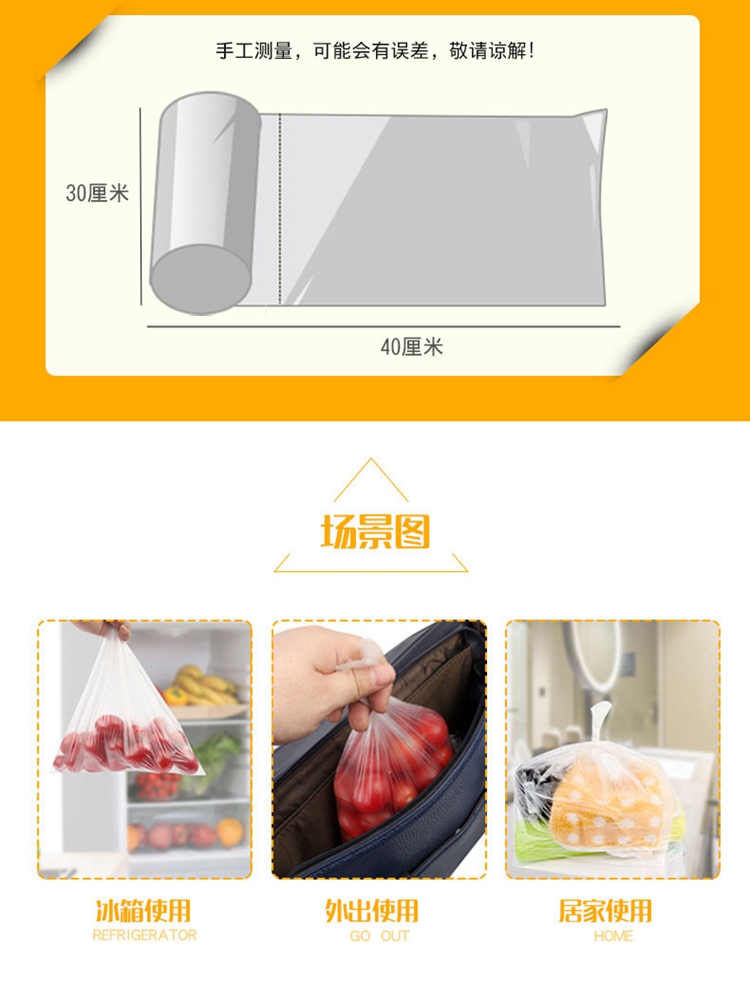 手工测量，可能会有误差，敬请谅解！

30厘米

40厘米

场景图

冰箱使用
REFRIGERATOR

外出使用
GO OUT

居家使用
HOME