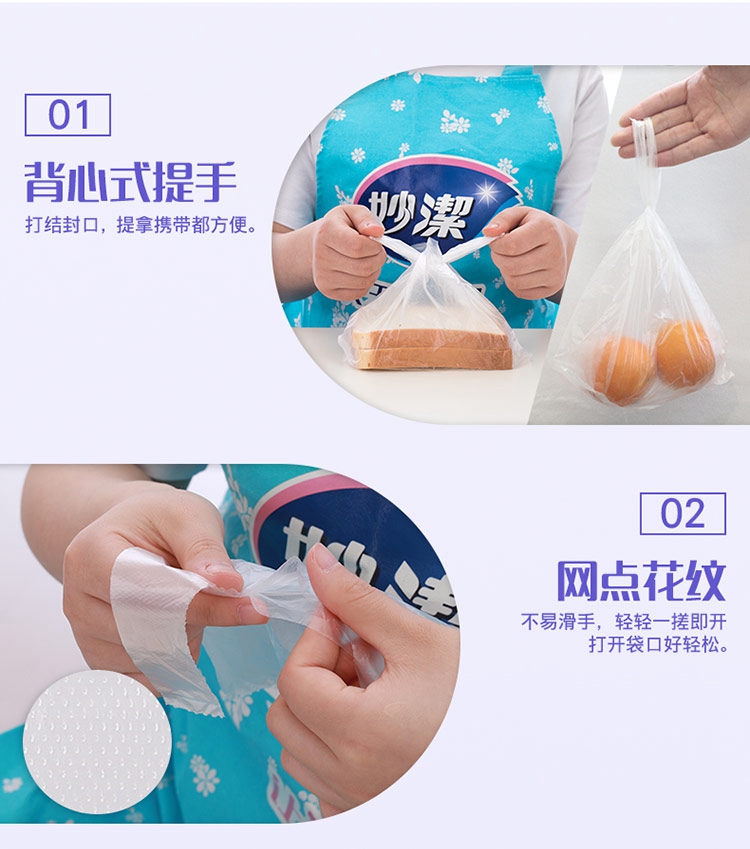 01

背心式提手

打结封口，提拿携带都方便。

妙潔

02

网点花纹

不易滑手，轻轻一搓即开
打开袋口好轻松。

妙潔