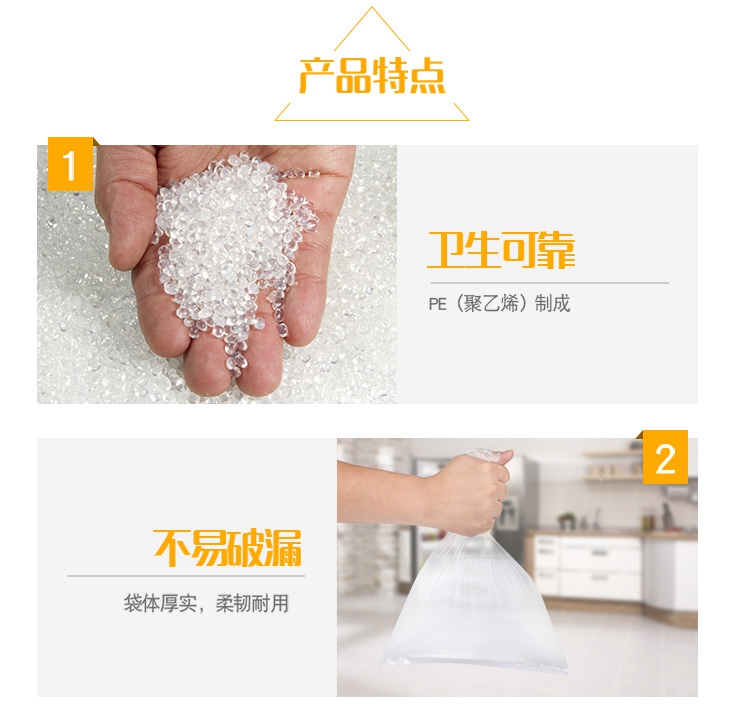 产品特点

1

卫生可靠

PE（聚乙烯）制成

2

不易破漏

袋体厚实，柔韧耐用