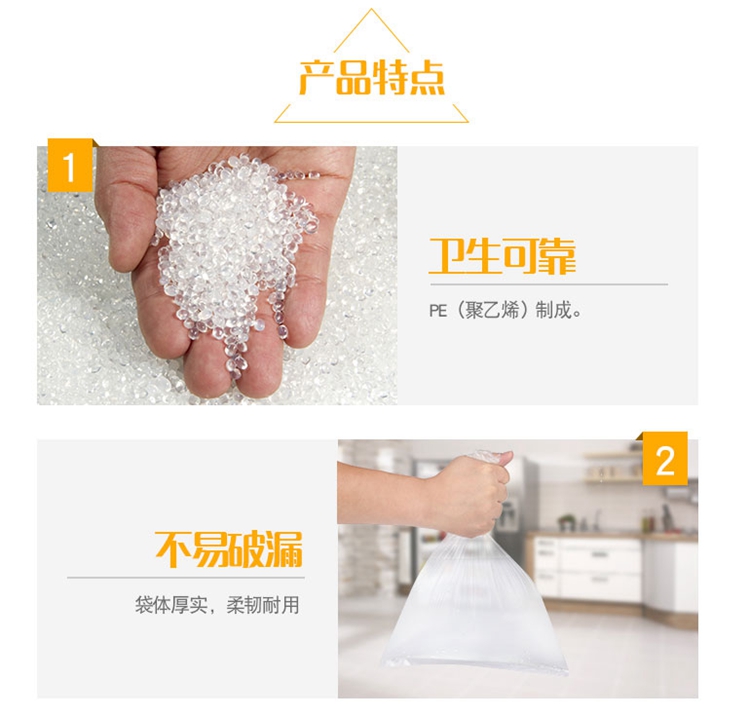 产品特点

1

卫生可靠

PE（聚乙烯）制成。

2

不易破漏

袋体厚实，柔韧耐用