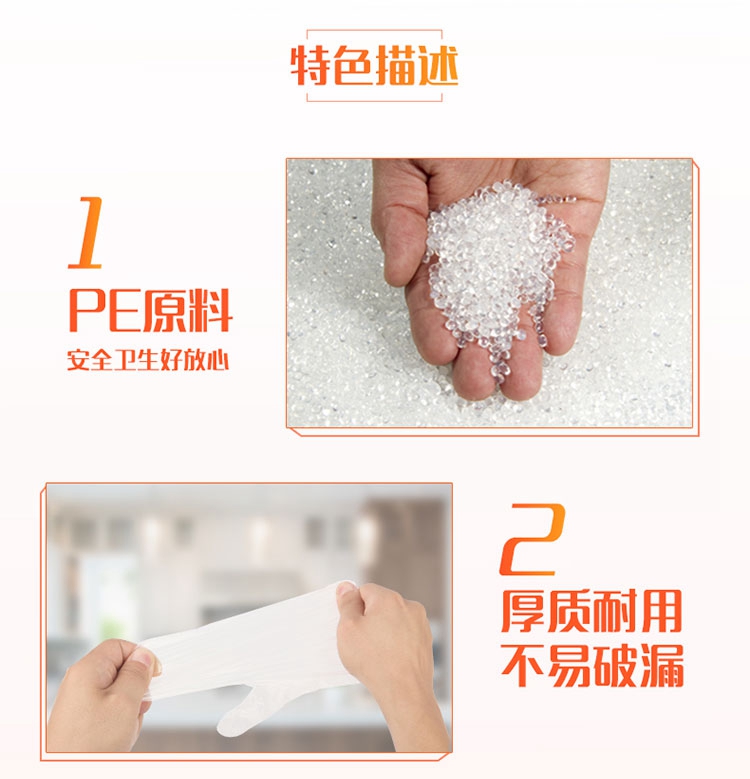 特色描述

1
PE原料
安全卫生好放心

2
厚质耐用
不易破漏