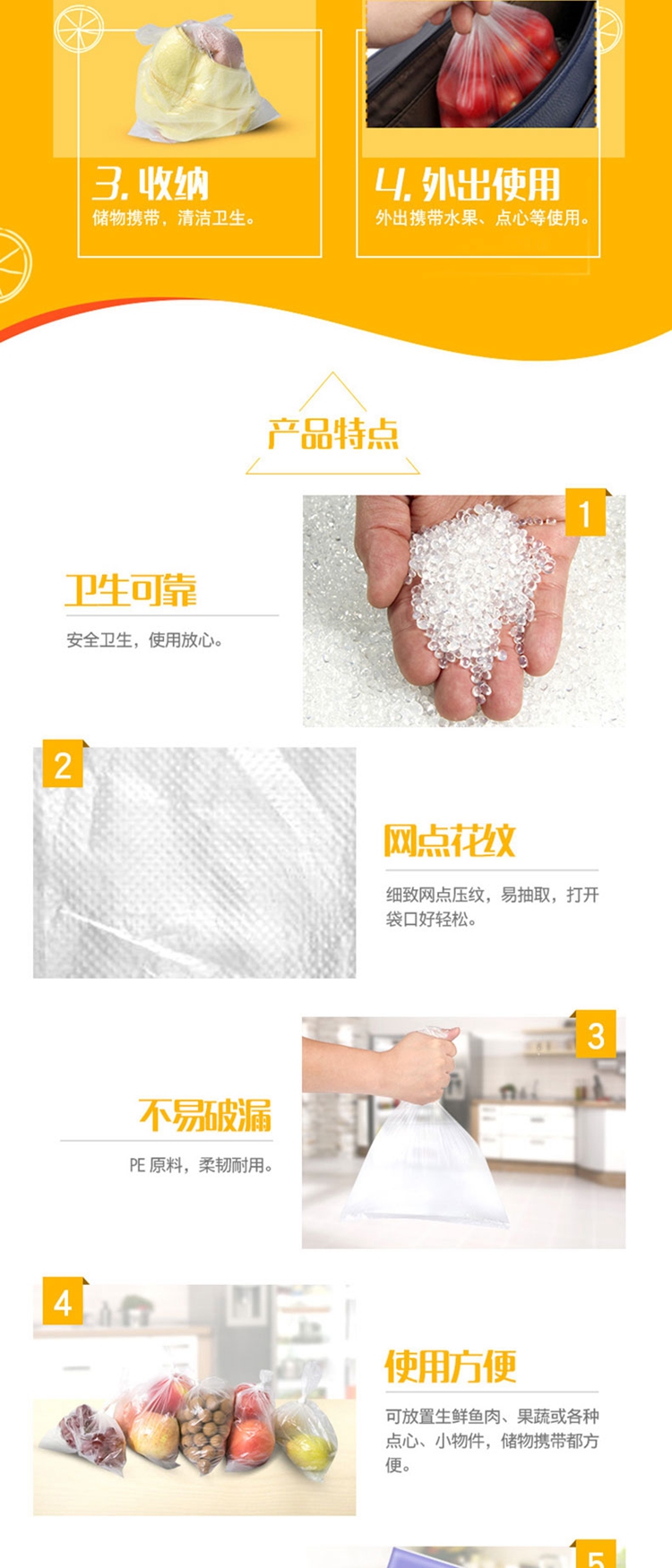 3. 收纳
储物携带，清洁卫生。

4. 外出使用
外出携带水果、点心等使用。

产品特点

1
卫生可靠
安全卫生，使用放心。

2
网点花纹
细致网点压纹，易抽取，打开袋口好轻松。

3
不易破漏
PE 原料，柔韧耐用。

4
使用方便
可放置生鲜鱼肉、果蔬或各种点心、小物件，储物携带都方便。

5