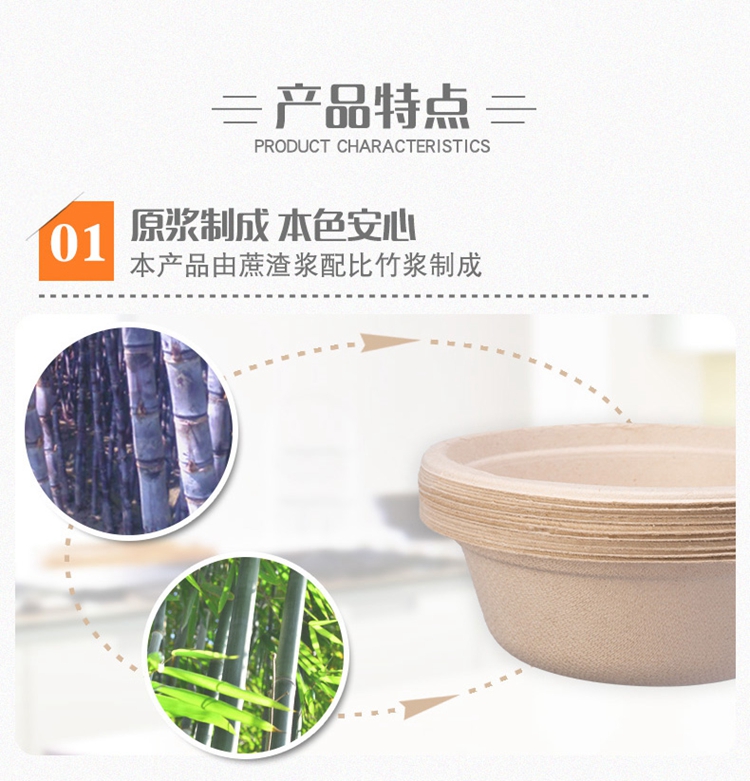 产品特点
PRODUCT CHARACTERISTICS

01 原浆制成 本色安心
本产品由蔗渣浆配比竹浆制成