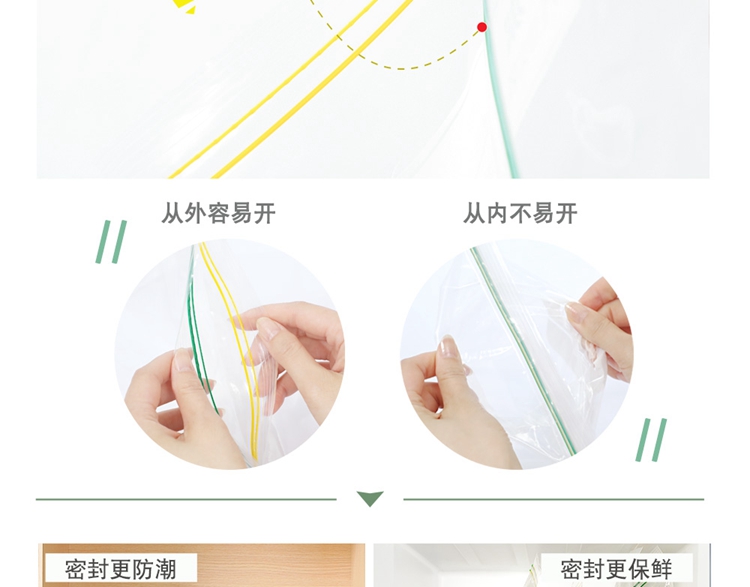 从外容易开

从内不易开

密封更防潮

密封更保鲜