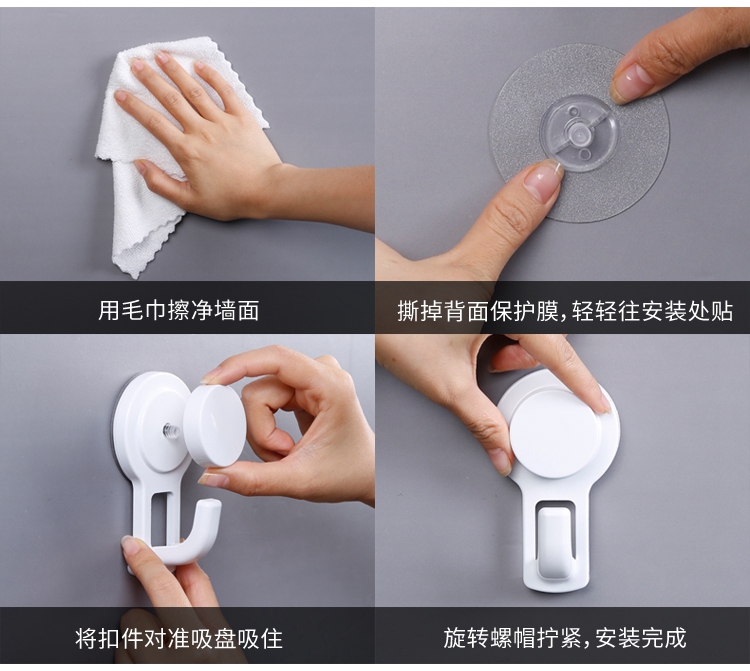 用毛巾擦净墙面

撕掉背面保护膜，轻轻往安装处贴

将扣件对准吸盘吸住

旋转螺帽拧紧，安装完成