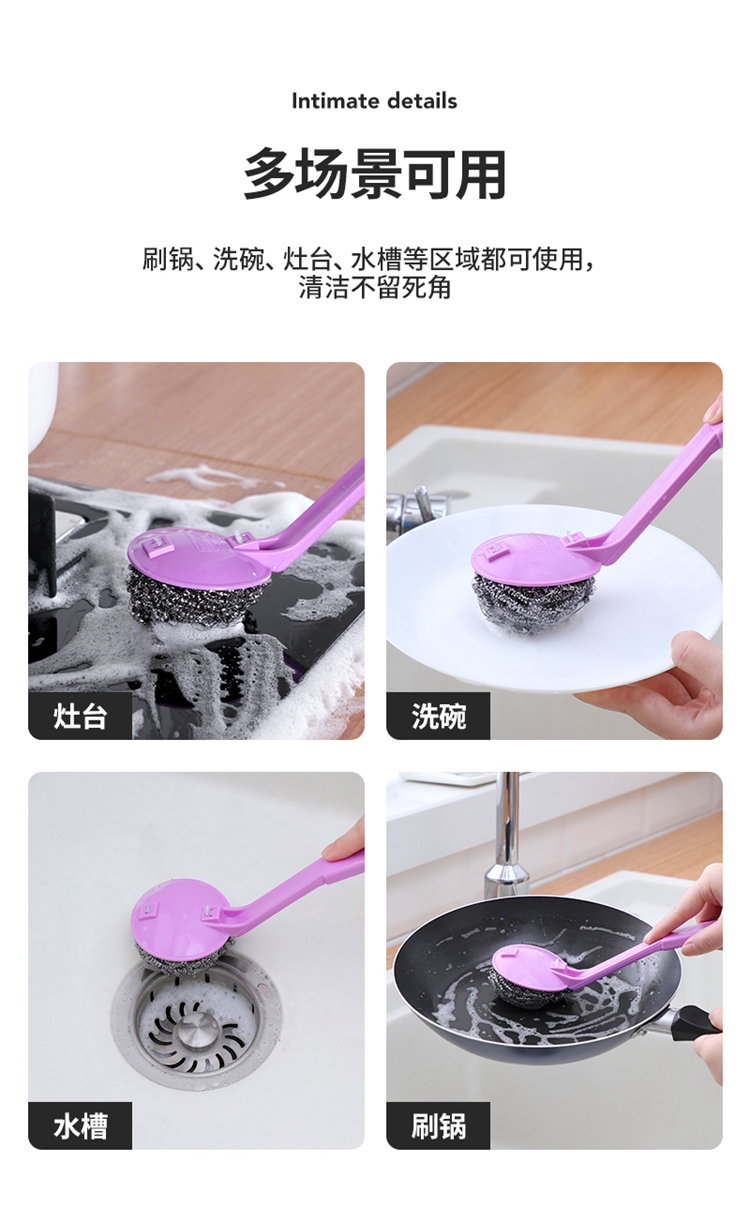 Intimate details

多场景可用

刷锅、洗碗、灶台、水槽等区域都可使用，清洁不留死角

灶台

洗碗

水槽

刷锅