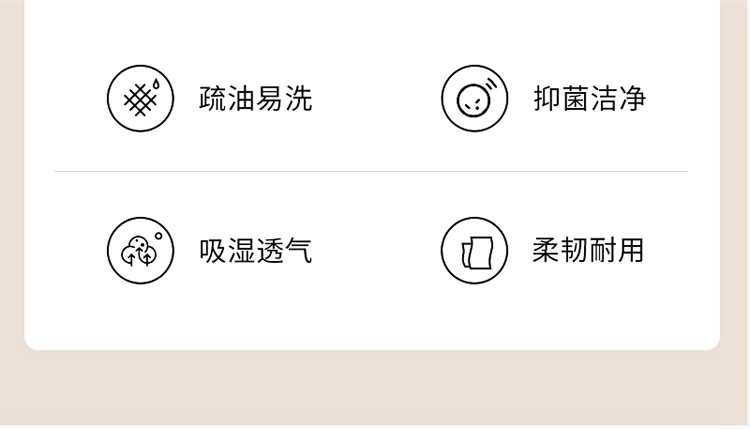 疏油易洗

抑菌洁净

吸湿透气

柔韧耐用