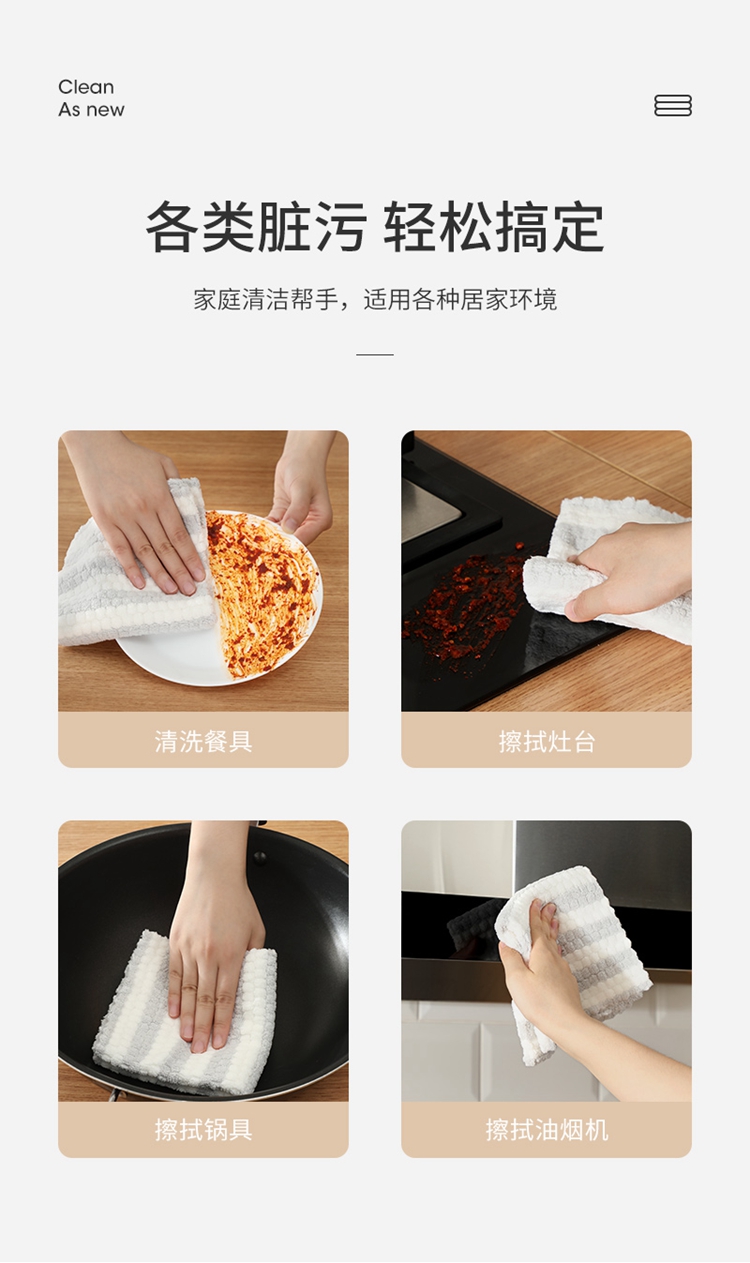 Clean
As new

各类脏污 轻松搞定

家庭清洁帮手，适用各种居家环境

清洗餐具

擦拭灶台

擦拭锅具

擦拭油烟机