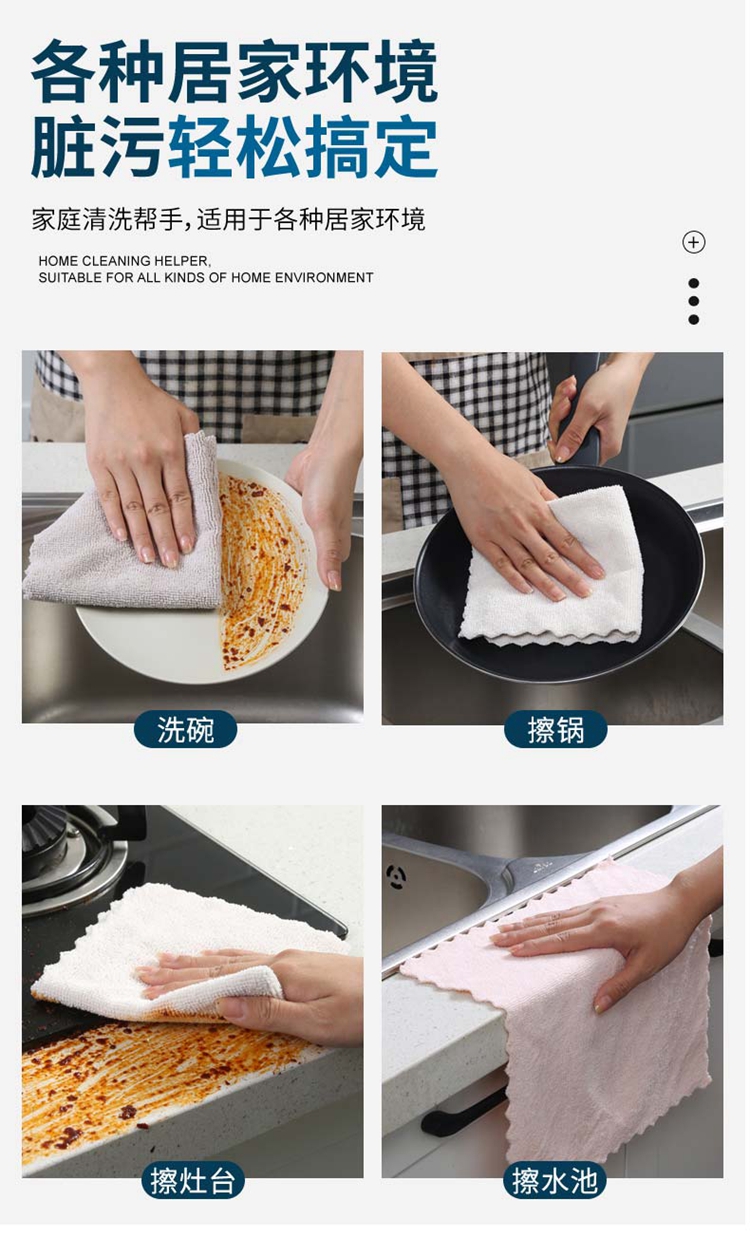 各种居家环境
脏污轻松搞定

家庭清洗帮手，适用于各种居家环境

HOME CLEANING HELPER,
SUITABLE FOR ALL KINDS OF HOME ENVIRONMENT

洗碗

擦锅

擦灶台

擦水池