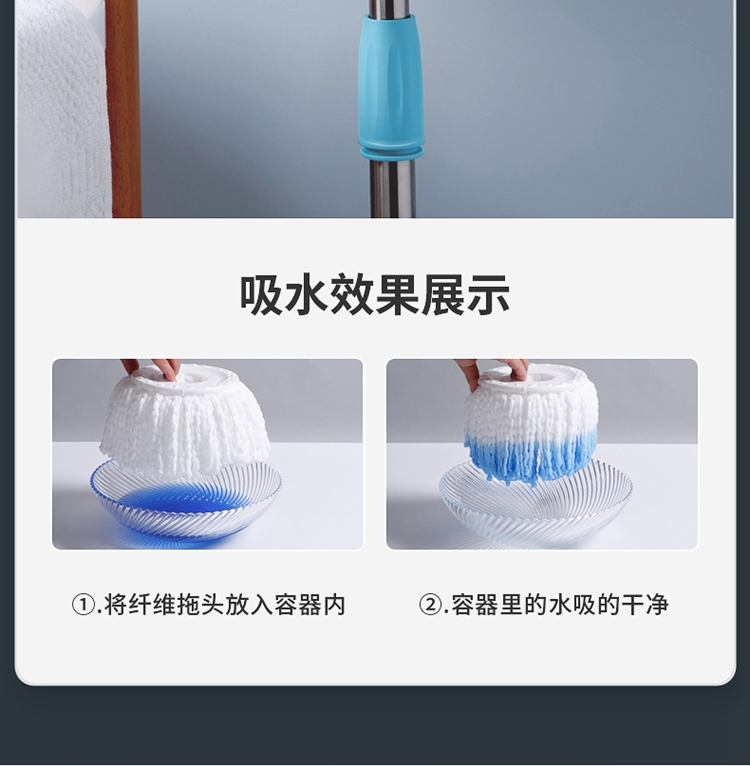 吸水效果展示

①.将纤维拖头放入容器内

②.容器里的水吸的干净