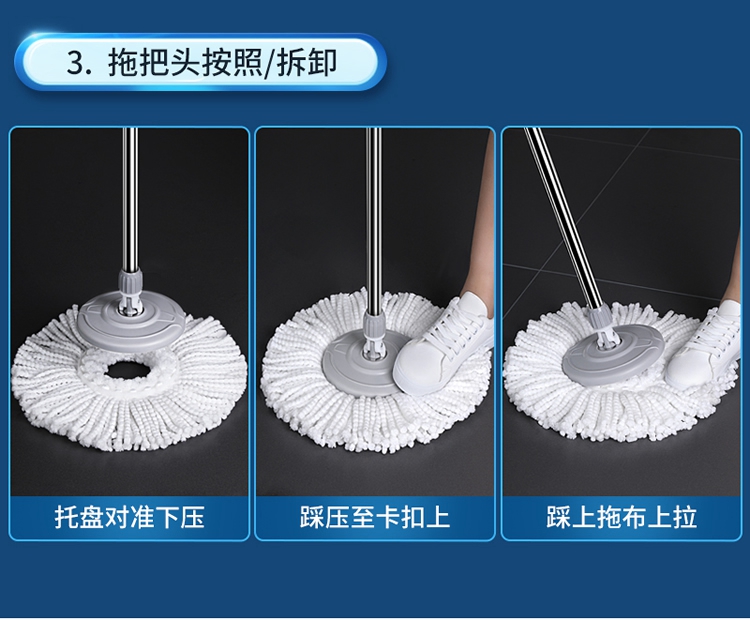 3. 拖把头按照/拆卸

托盘对准下压

踩压至卡扣上

踩上拖布上拉