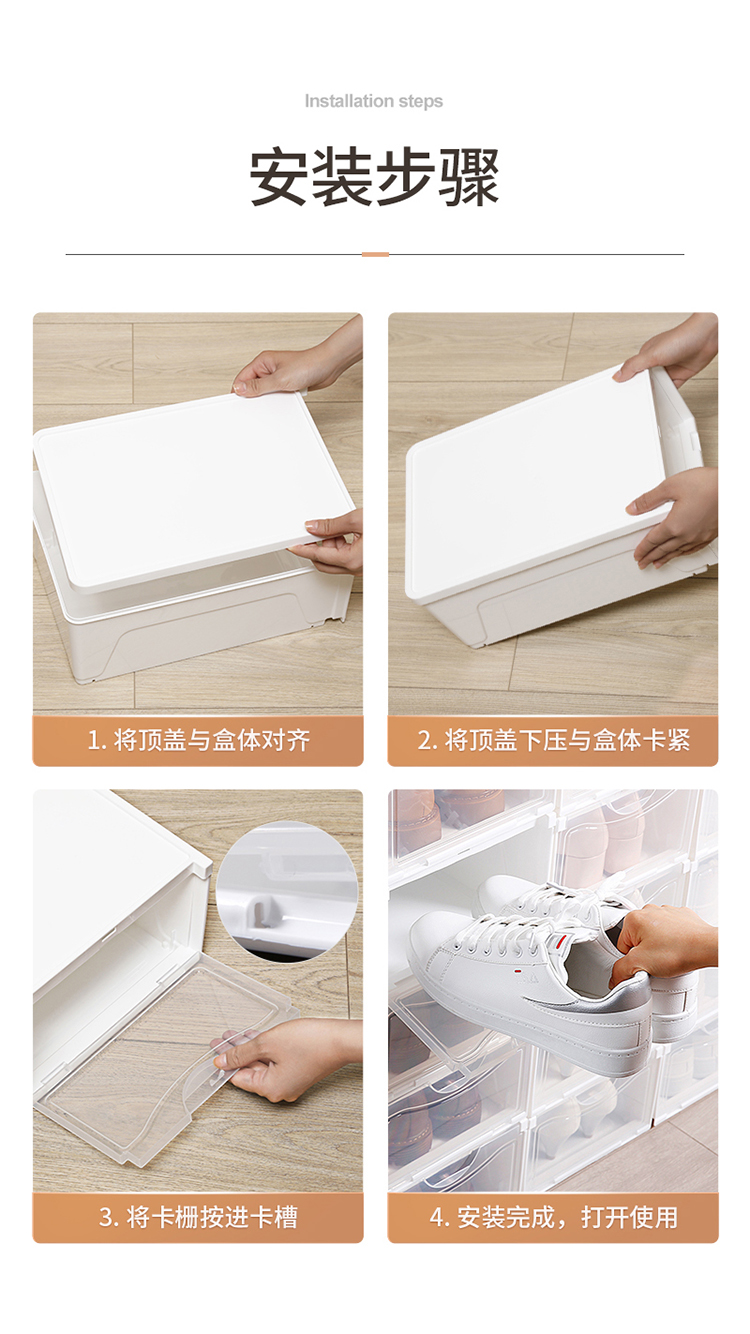 Installation steps

安装步骤

1. 将顶盖与盒体对齐

2. 将顶盖下压与盒体卡紧

3. 将卡栅按进卡槽

4. 安装完成，打开使用