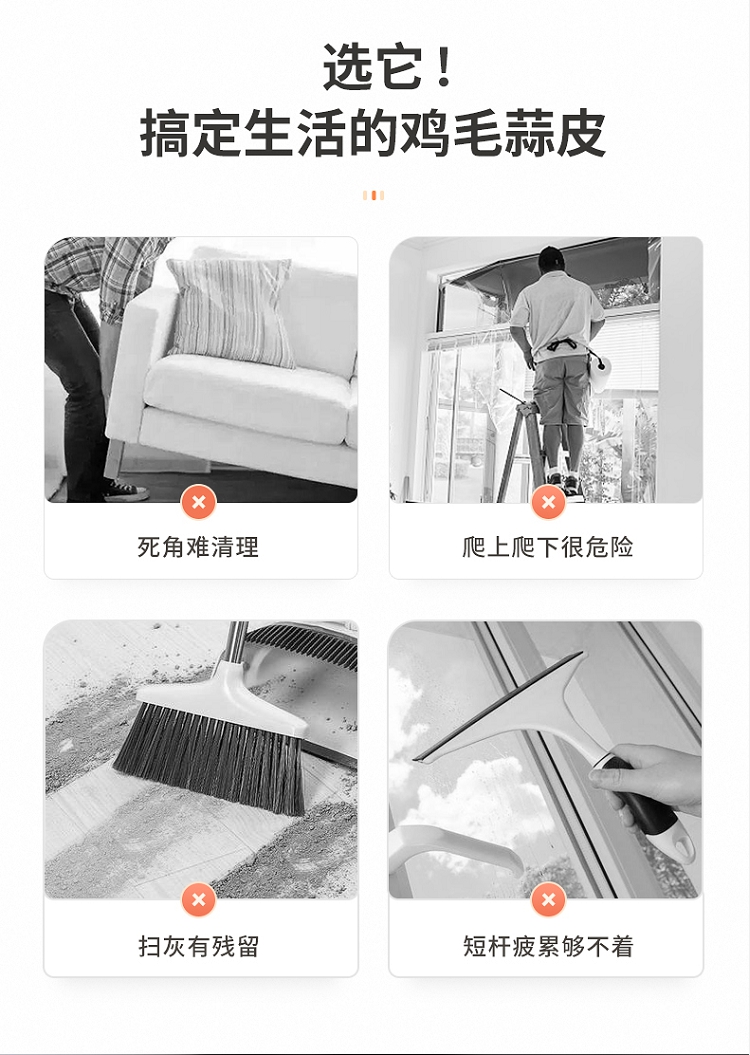 选它！
搞定生活的鸡毛蒜皮

死角难清理

爬上爬下很危险

扫灰有残留

短杆疲累够不着