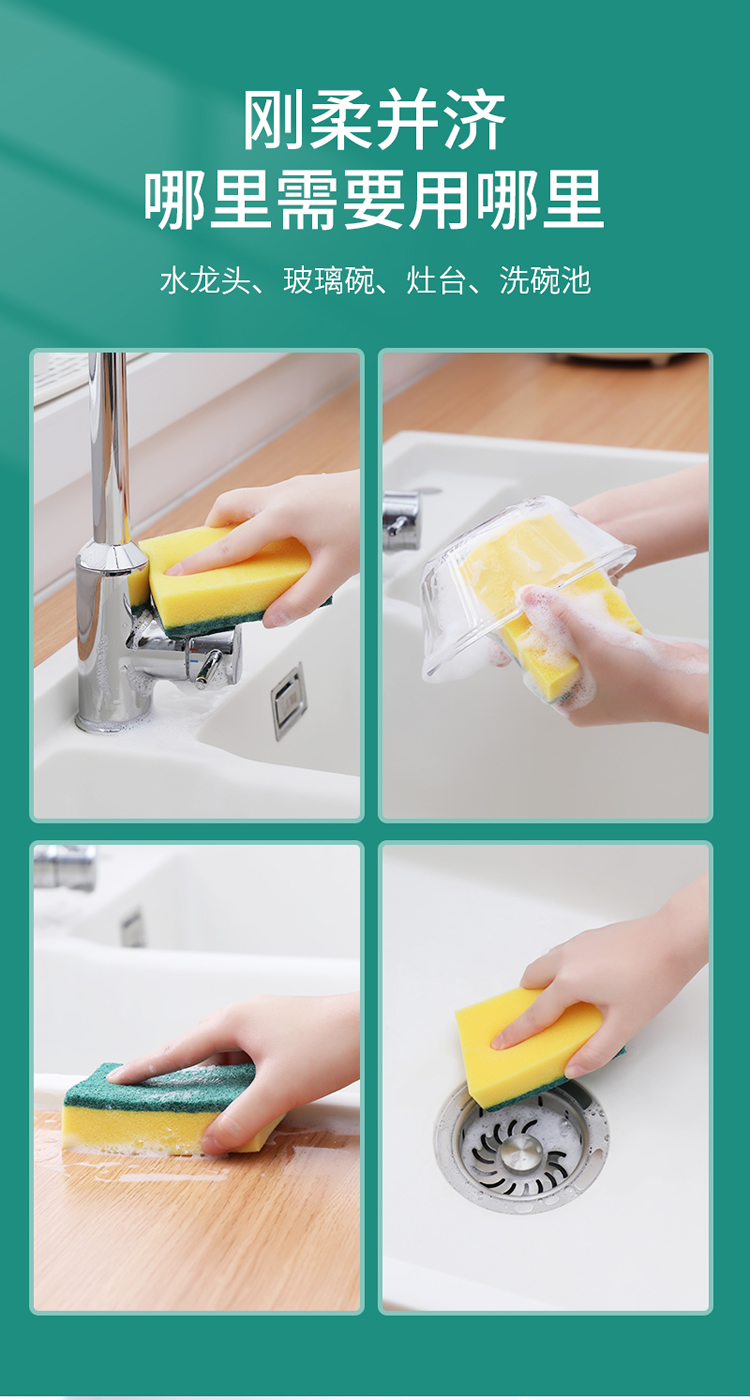 刚柔并济
哪里需要用哪里

水龙头、玻璃碗、灶台、洗碗池