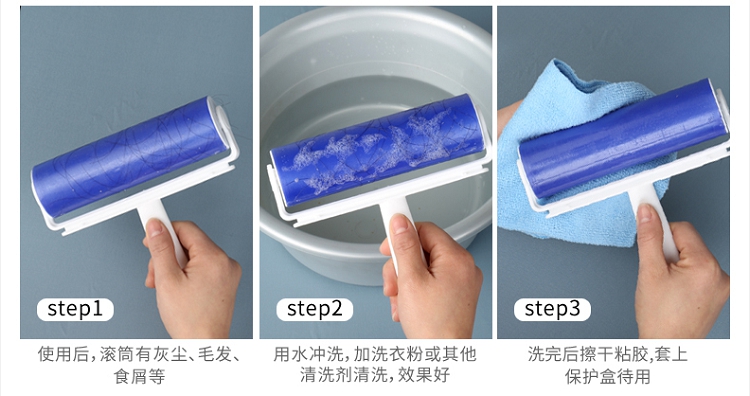 step1

使用后，滚筒有灰尘、毛发、食屑等

step2

用水冲洗，加洗衣粉或其他清洗剂清洗，效果好

step3

洗完后擦干粘胶，套上保护盒待用