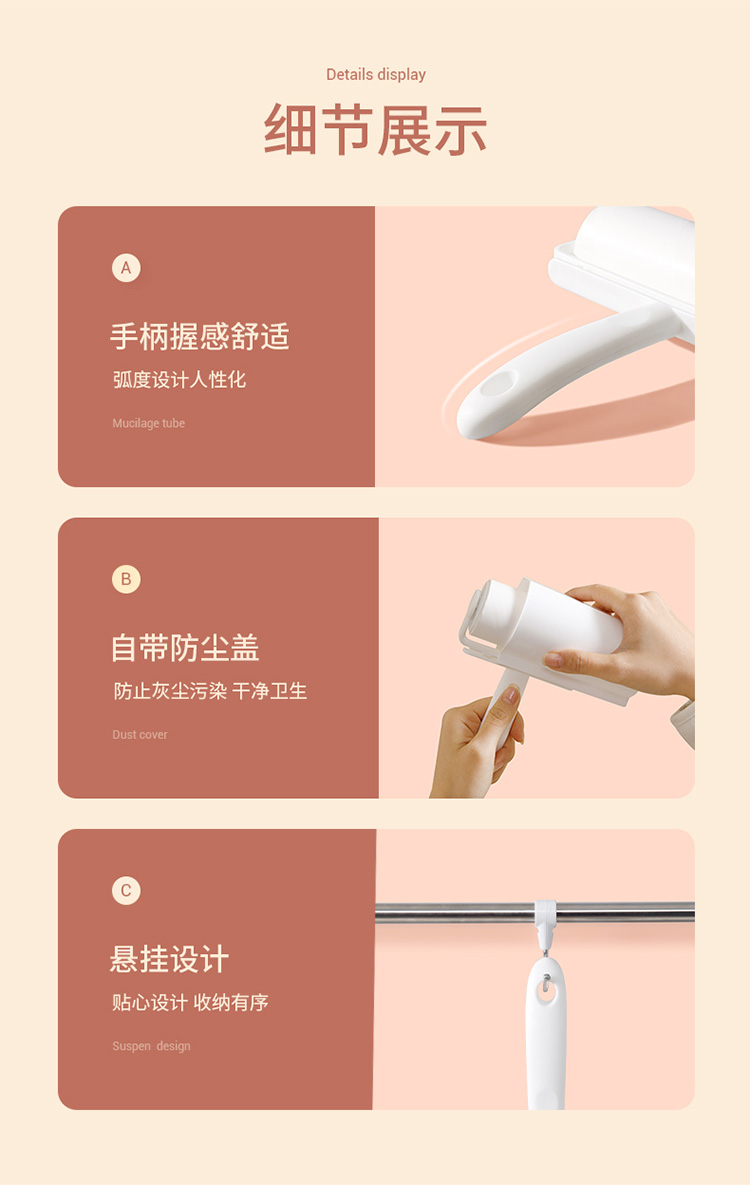 Details display

细节展示

A

手柄握感舒适

弧度设计人性化

Mucilage tube

B

自带防尘盖

防止灰尘污染 干净卫生

Dust cover

C

悬挂设计

贴心设计 收纳有序

Suspen design