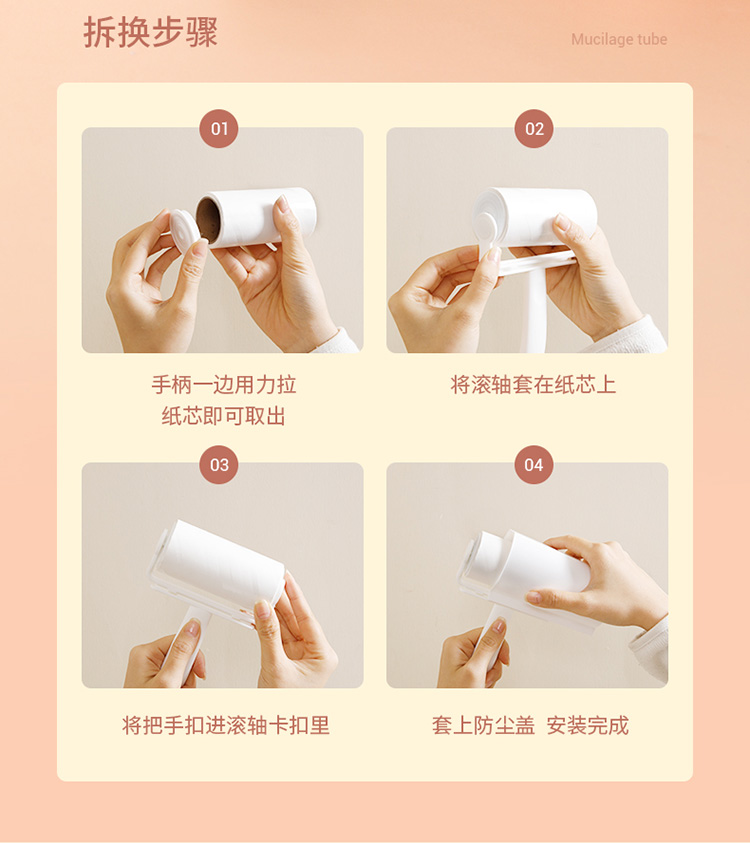 拆换步骤

Mucilage tube

01

手柄一边用力拉
纸芯即可取出

02

将滚轴套在纸芯上

03

将把手扣进滚轴卡扣里

04

套上防尘盖 安装完成