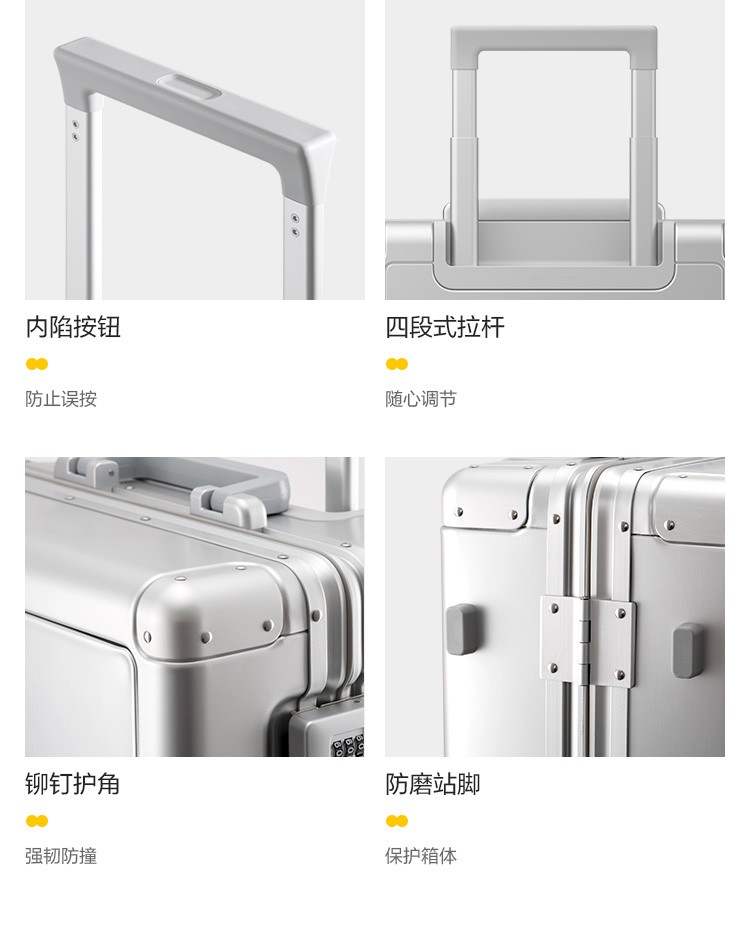 内陷按钮

防止误按

四段式拉杆

随心调节

铆钉护角

强韧防撞

防磨站脚

保护箱体