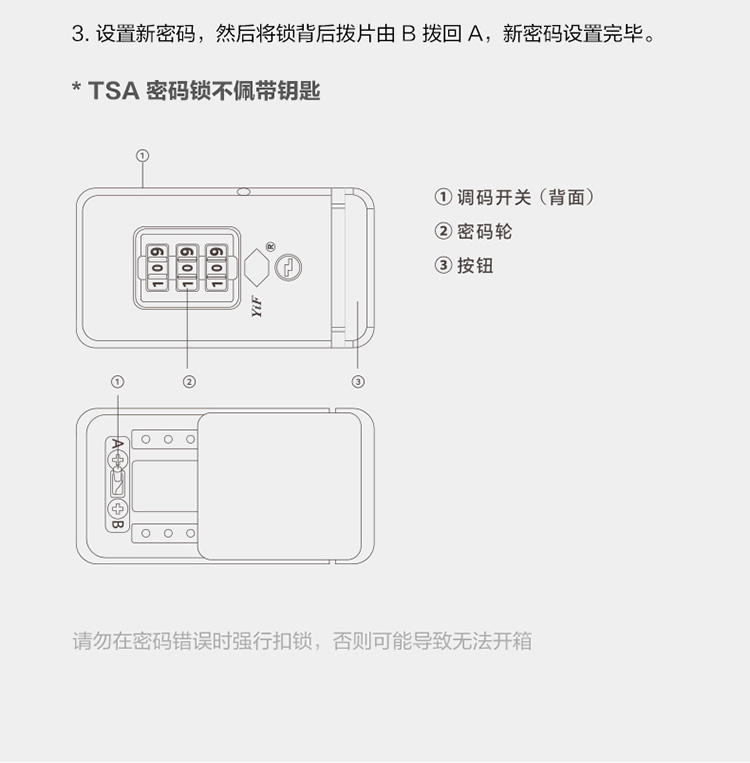 3. 设置新密码，然后将锁背后拨片由 B 拨回 A，新密码设置完毕。

* TSA 密码锁不佩带钥匙

①

9 9 9
0 0 0
1 1 1

®

YiF

① ② ③

A

B

① 调码开关（背面）
② 密码轮
③ 按钮

请勿在密码错误时强行扣锁，否则可能导致无法开箱