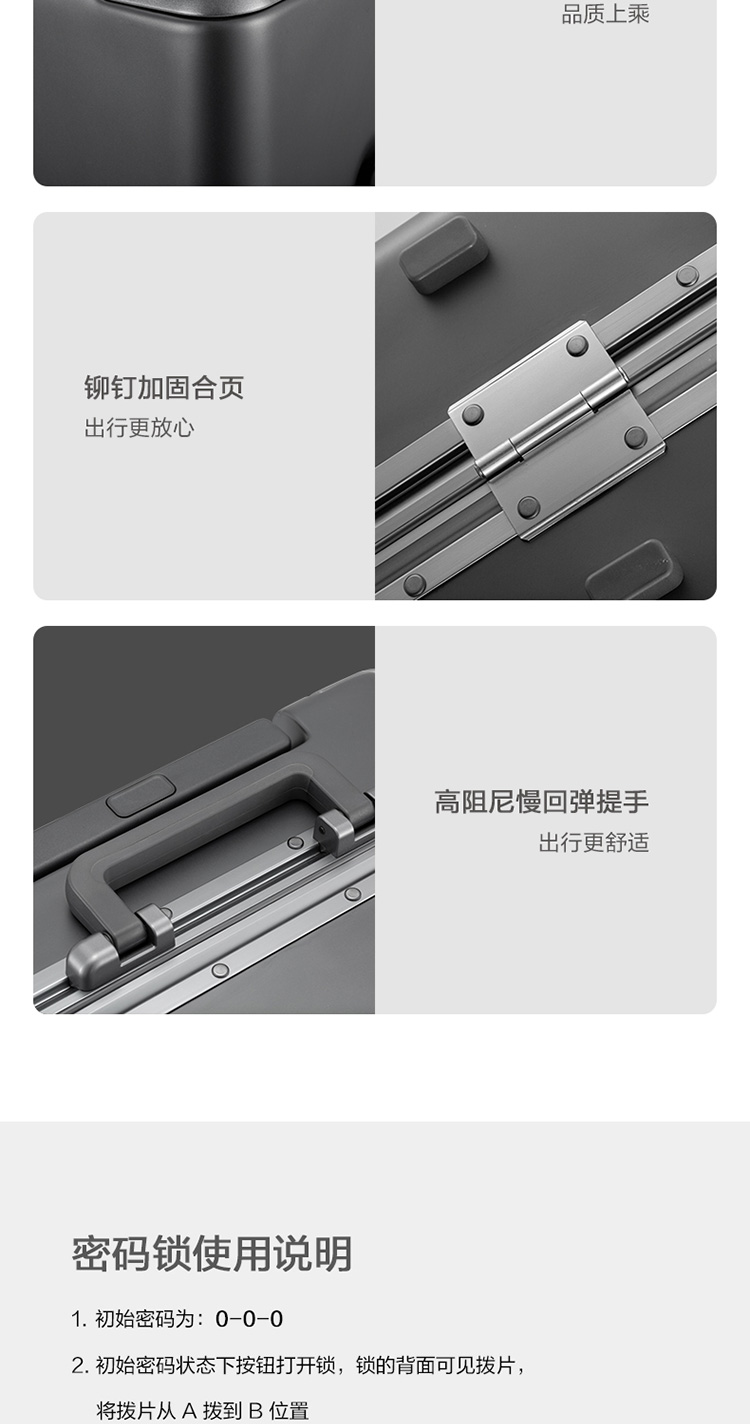 品质上乘

铆钉加固合页
出行更放心

高阻尼慢回弹提手
出行更舒适

密码锁使用说明

1. 初始密码为：0-0-0

2. 初始密码状态下按钮打开锁，锁的背面可见拨片，将拨片从 A 拨到 B 位置