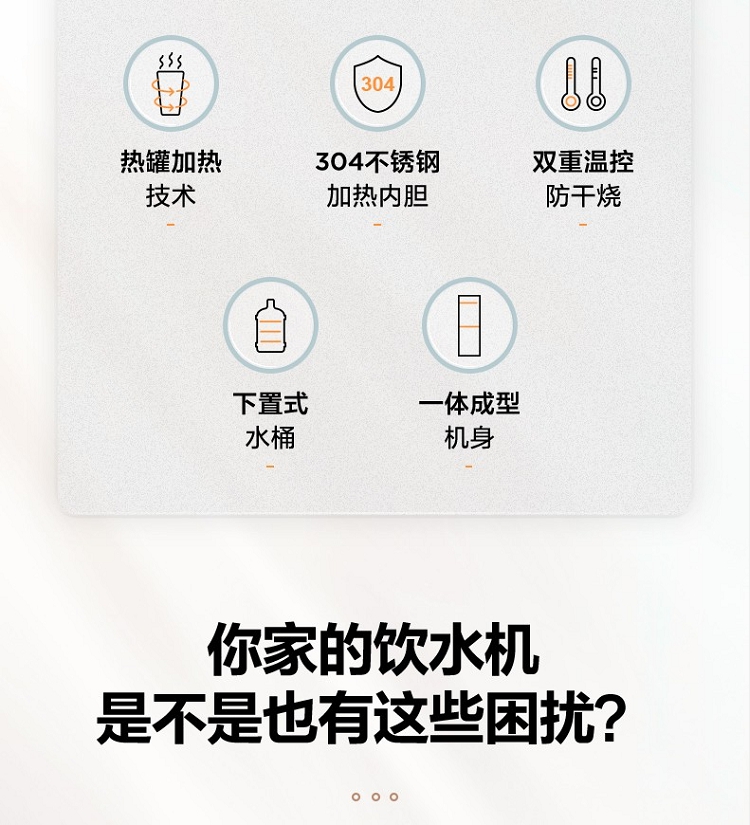 304

热罐加热
技术
-

304不锈钢
加热内胆
-

双重温控
防干烧
-

下置式
水桶
-

一体成型
机身
-

你家的饮水机
是不是也有这些困扰?